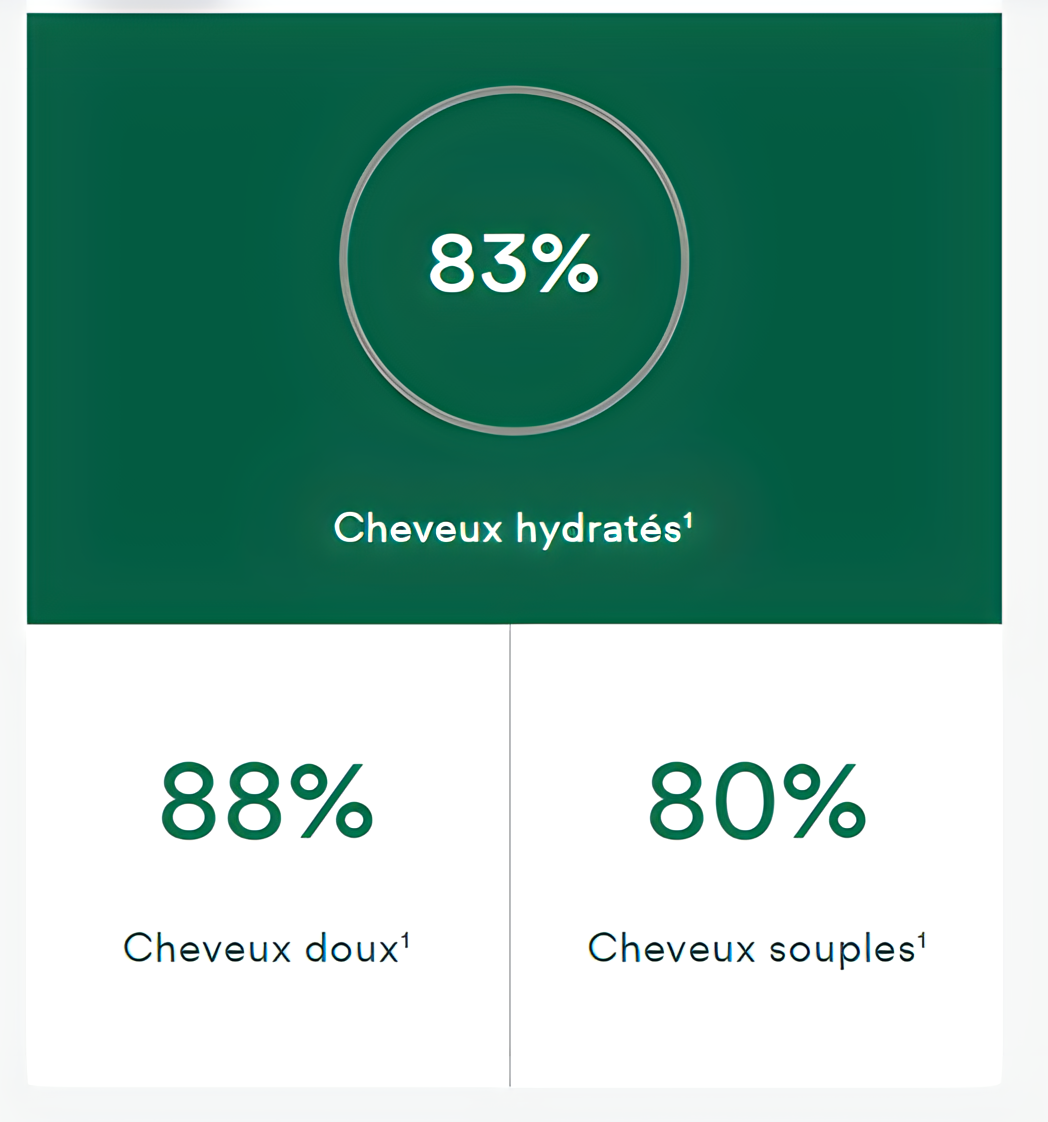 83%

Cheveux hydratés¹

88%

Cheveux doux¹

80%

Cheveux souples¹