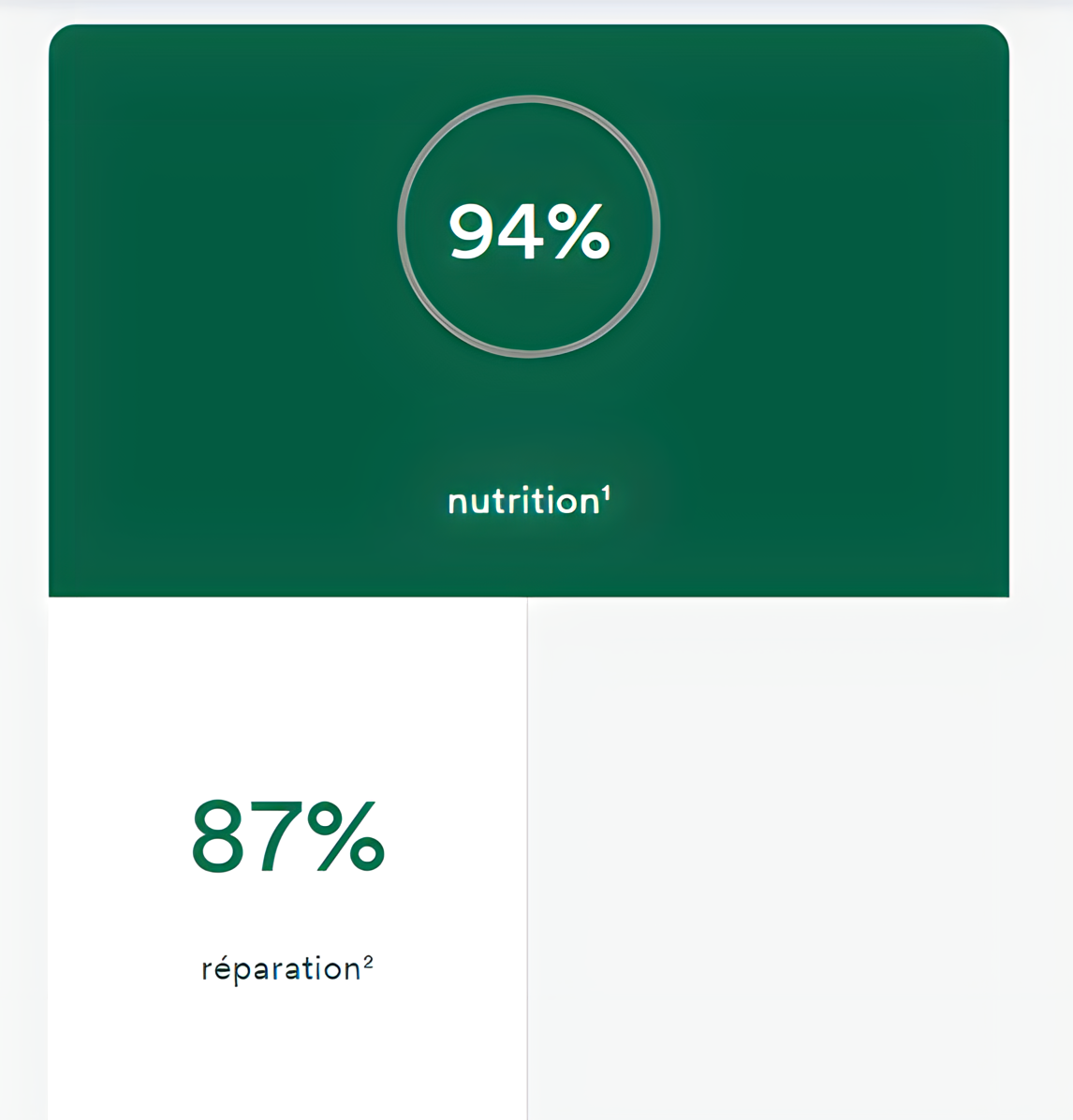 94%

nutrition¹

87%

réparation²