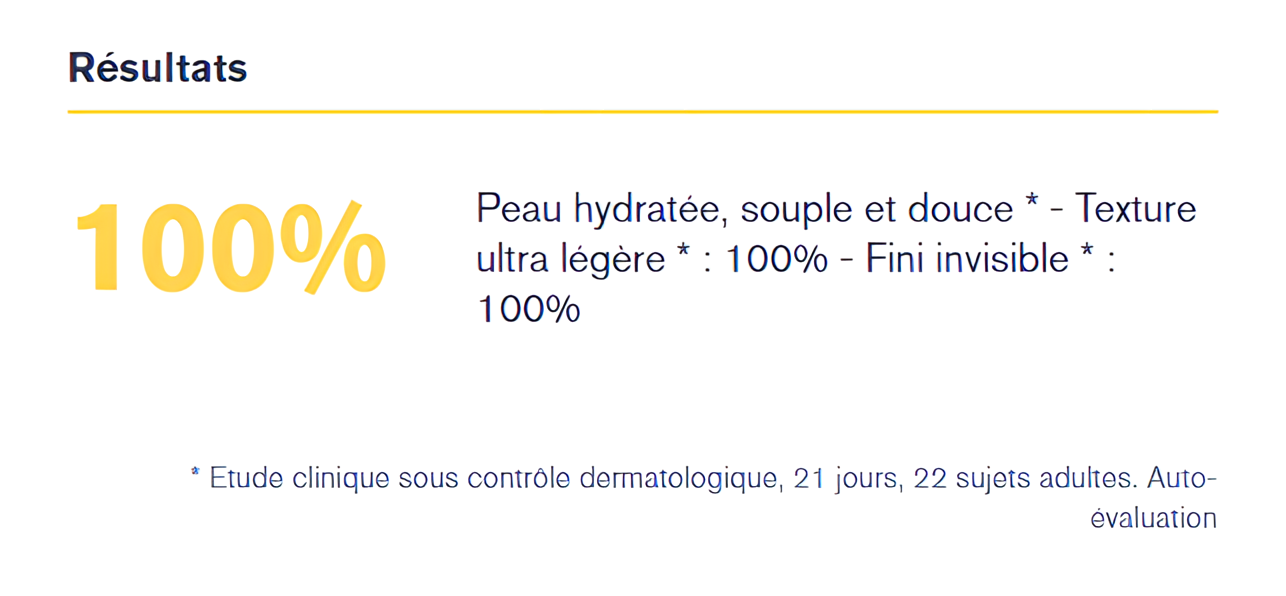 Résultats

100%

Peau hydratée, souple et douce * - Texture ultra légère * : 100% - Fini invisible * : 100%

* Etude clinique sous contrôle dermatologique, 21 jours, 22 sujets adultes. Auto-évaluation